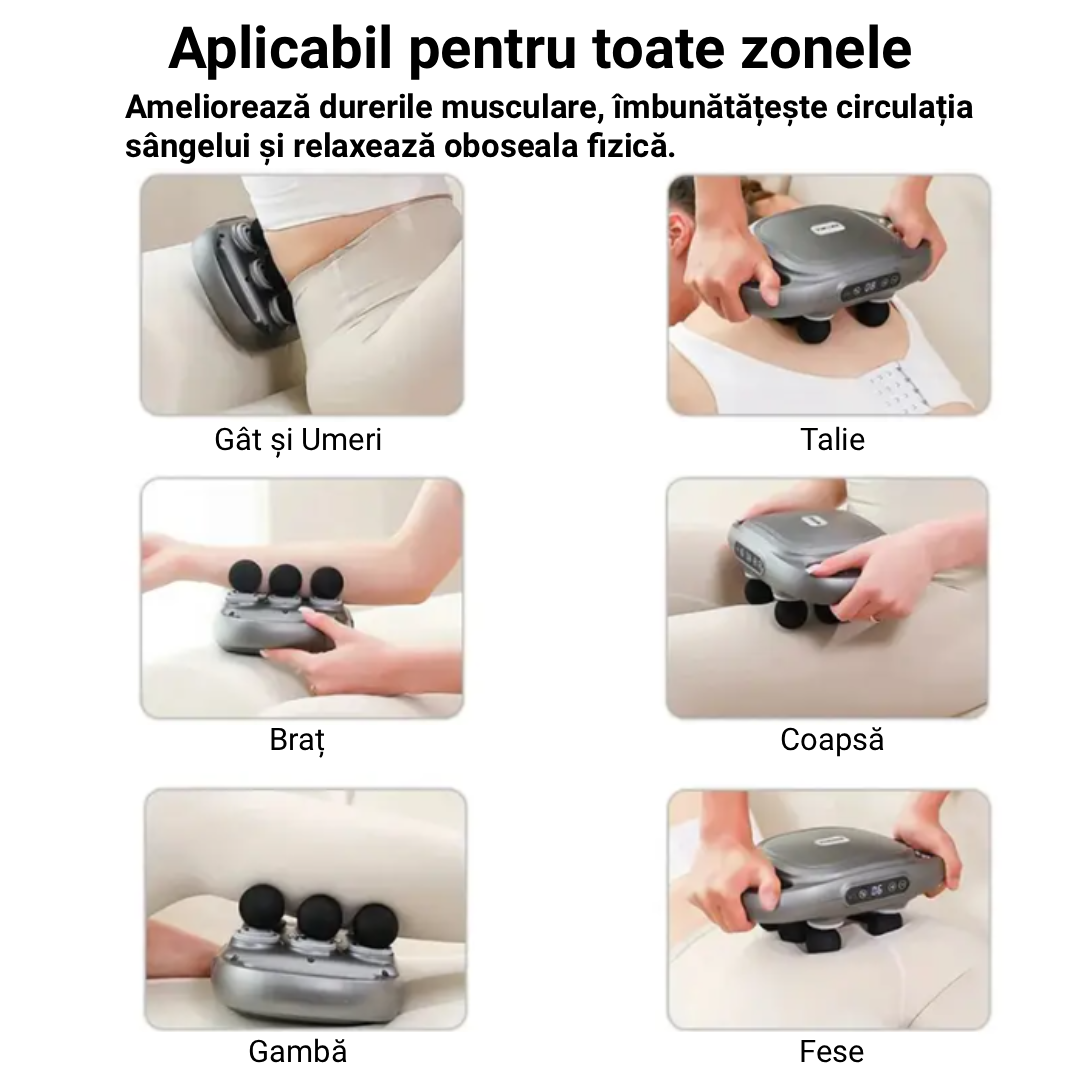 Aplicabil pentru toate zonele

Ameliorează durerile musculare, îmbunătățește circulația sângelui și relaxează oboseala fizică.

Gât și Umeri

Talie

Braț

Coapsă

Gambă

Fese