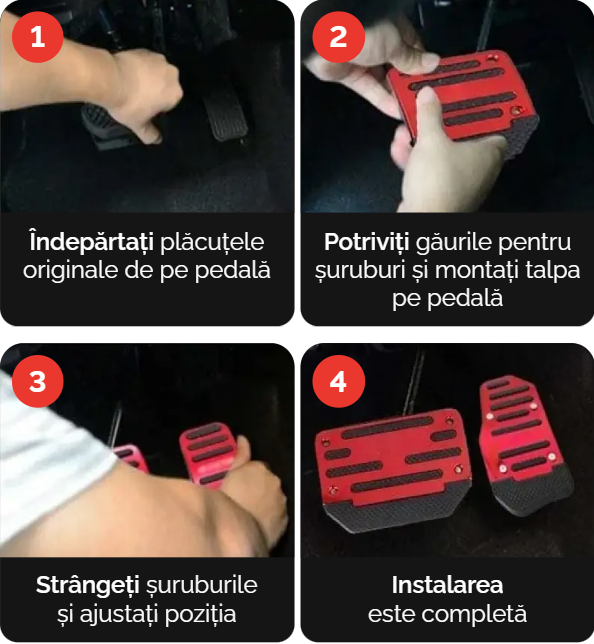 1

Îndepărtați plăcuțele originale de pe pedală

2

Potriviți găurile pentru șuruburi și montați talpa pe pedală

3

Strângeți șuruburile și ajustați poziția

4

Instalarea este completă